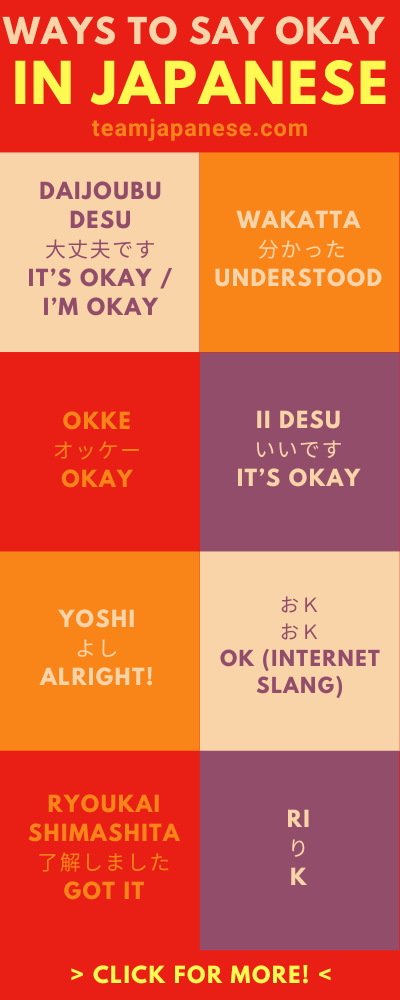 WAYS TO SAY OKAY
IN JAPANESE
teamjapanese.com

DAIJOUBU DESU
大丈夫です
IT'S OKAY / I'M OKAY

WAKATTA
分かった
UNDERSTOOD

OKKE
オッケー
OKAY

II DESU
いいです
IT'S OKAY

YOSHI
よし
ALRIGHT!

おK
おK
OK (INTERNET SLANG)

RYOUKAI SHIMASHITA
了解しました
GOT IT

RI
り
K

> CLICK FOR MORE! <